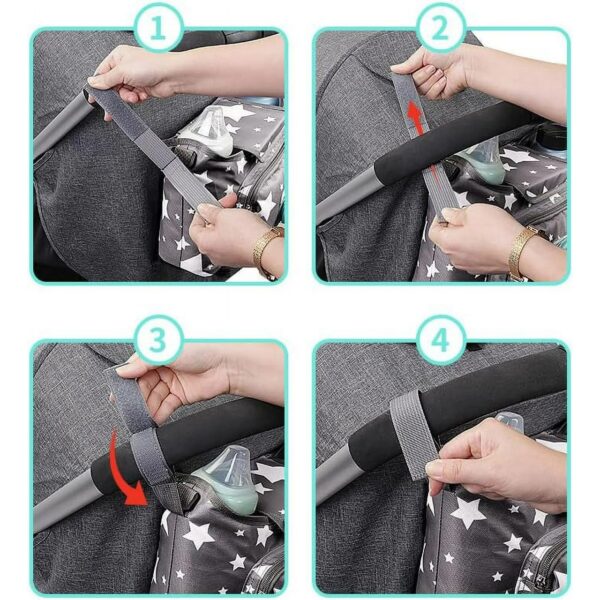 1

2

3

4